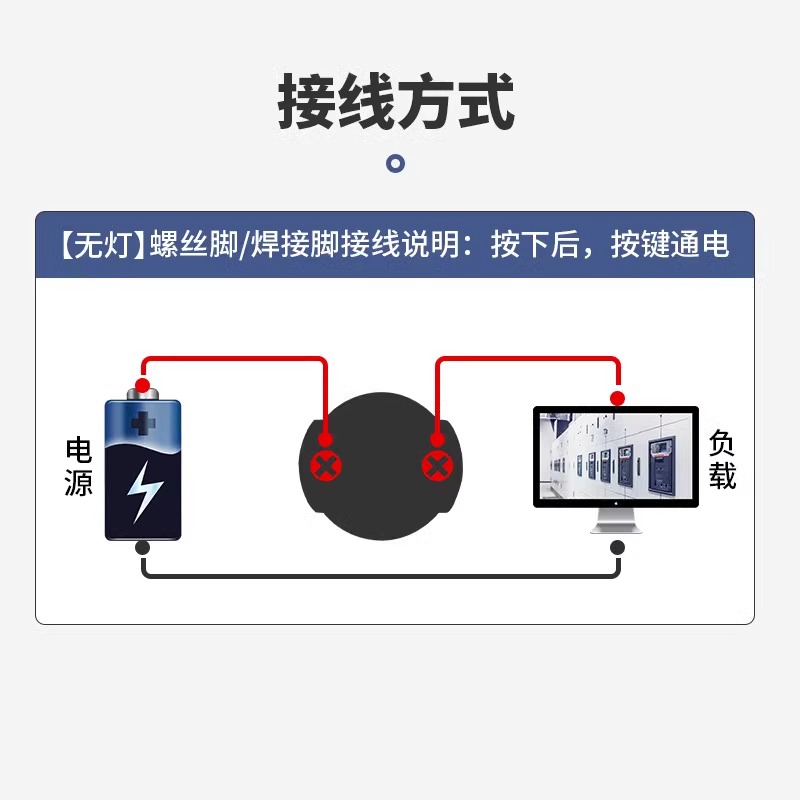 接线方式

【无灯】螺丝脚/焊接脚接线说明：按下后，按键通电

电源

负载