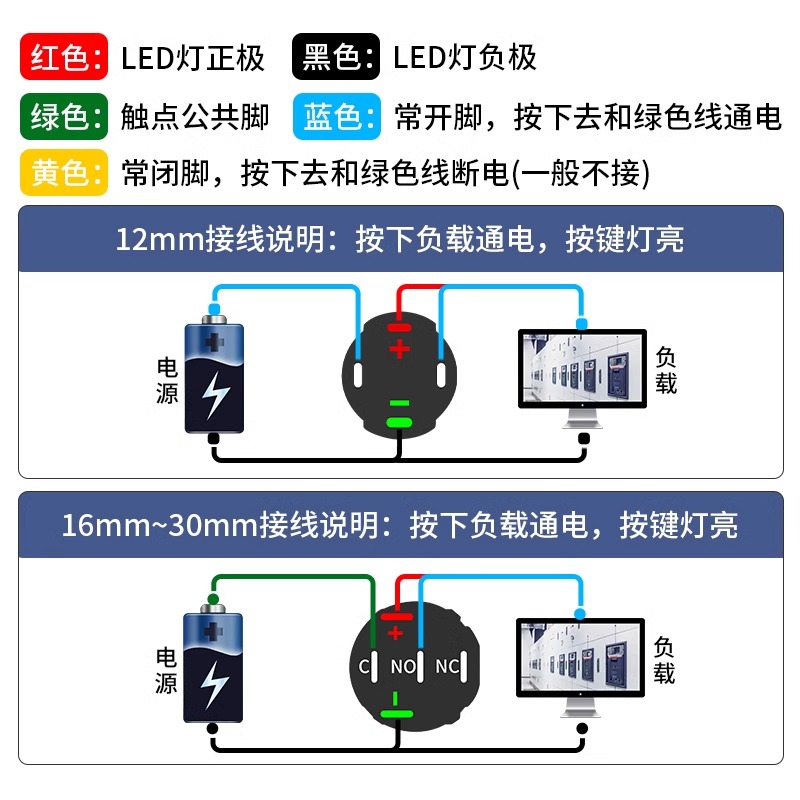 红色: LED灯正极　黑色: LED灯负极

绿色: 触点公共脚　蓝色: 常开脚，按下去和绿色线通电

黄色: 常闭脚，按下去和绿色线断电(一般不接)

12mm接线说明：按下负载通电，按键灯亮

电源

+

-

负载

16mm~30mm接线说明：按下负载通电，按键灯亮

电源

+

C NO NC

-

负载